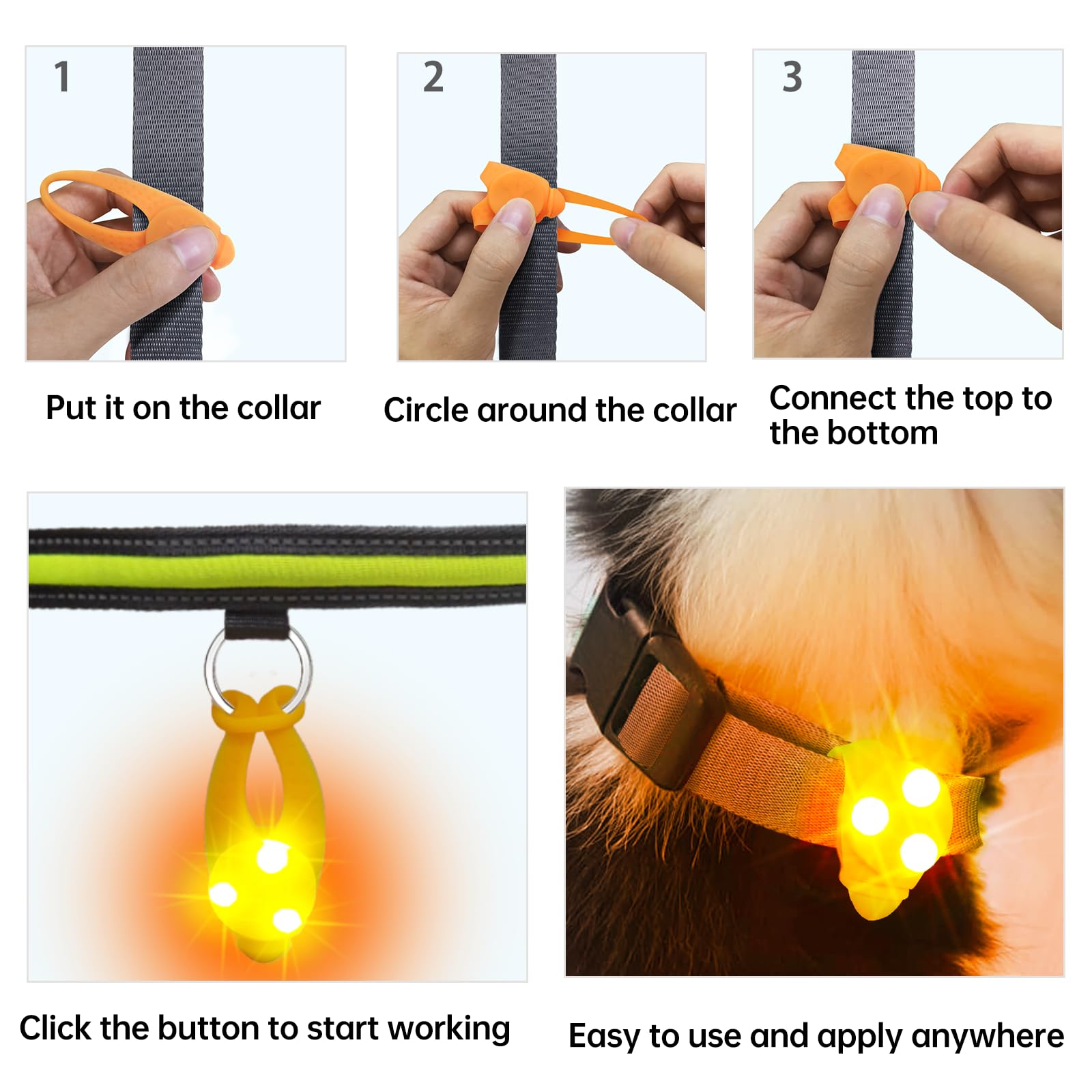 1

Put it on the collar

2

Circle around the collar

3

Connect the top to the bottom

Click the button to start working

Easy to use and apply anywhere