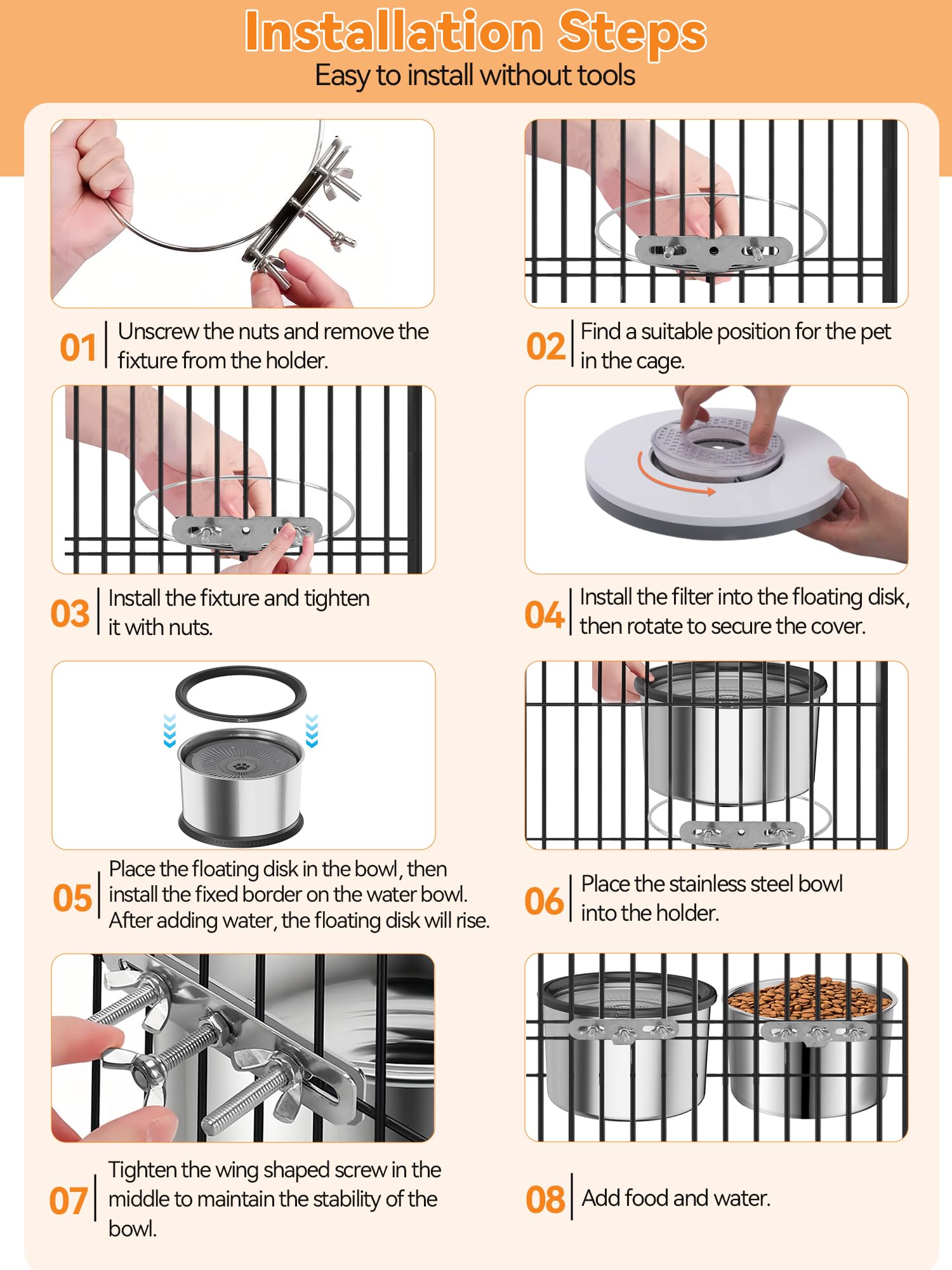 Installation Steps
Easy to install without tools

01 Unscrew the nuts and remove the fixture from the holder.

02 Find a suitable position for the pet in the cage.

03 Install the fixture and tighten it with nuts.

04 Install the filter into the floating disk, then rotate to secure the cover.

05 Place the floating disk in the bowl, then install the fixed border on the water bowl. After adding water, the floating disk will rise.

06 Place the stainless steel bowl into the holder.

07 Tighten the wing shaped screw in the middle to maintain the stability of the bowl.

08 Add food and water.